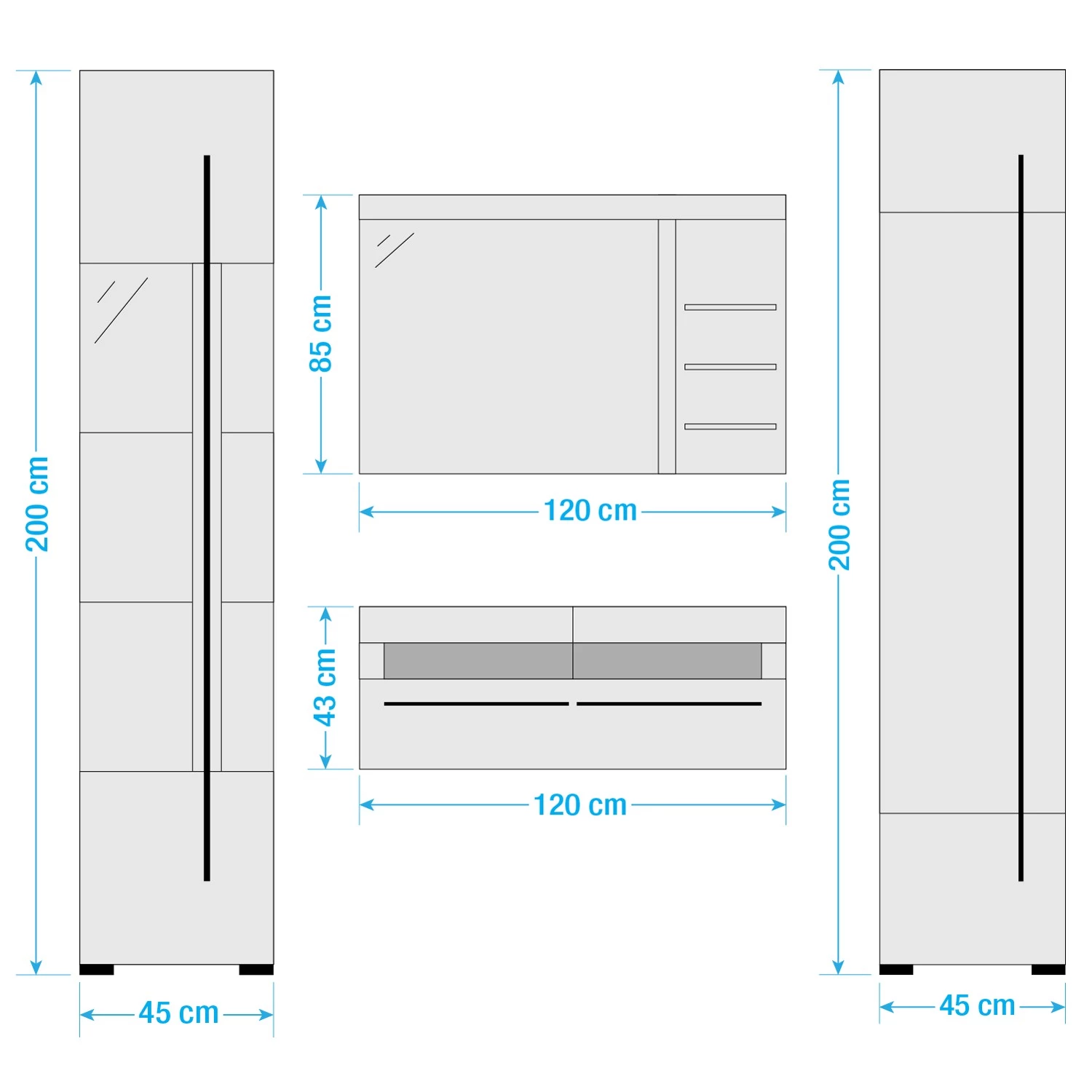 200 cm

45 cm

85 cm

120 cm

43 cm

120 cm

200 cm

45 cm