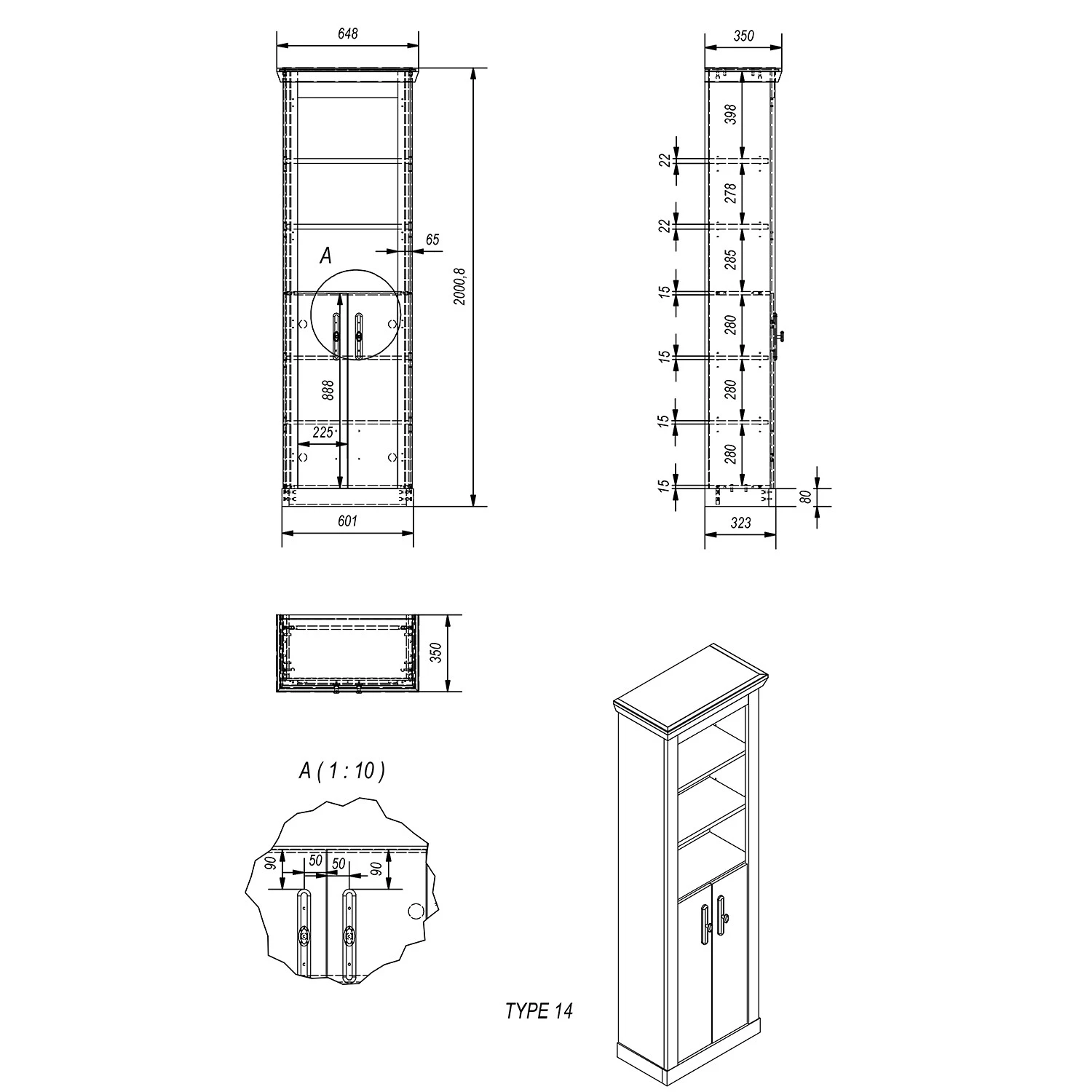 648

65

A

2000,8

888

225

601

350

398

22

278

22

285

15

280

15

280

15

280

15

80

323

350

A ( 1 : 10 )

90

50

50

90

TYPE 14