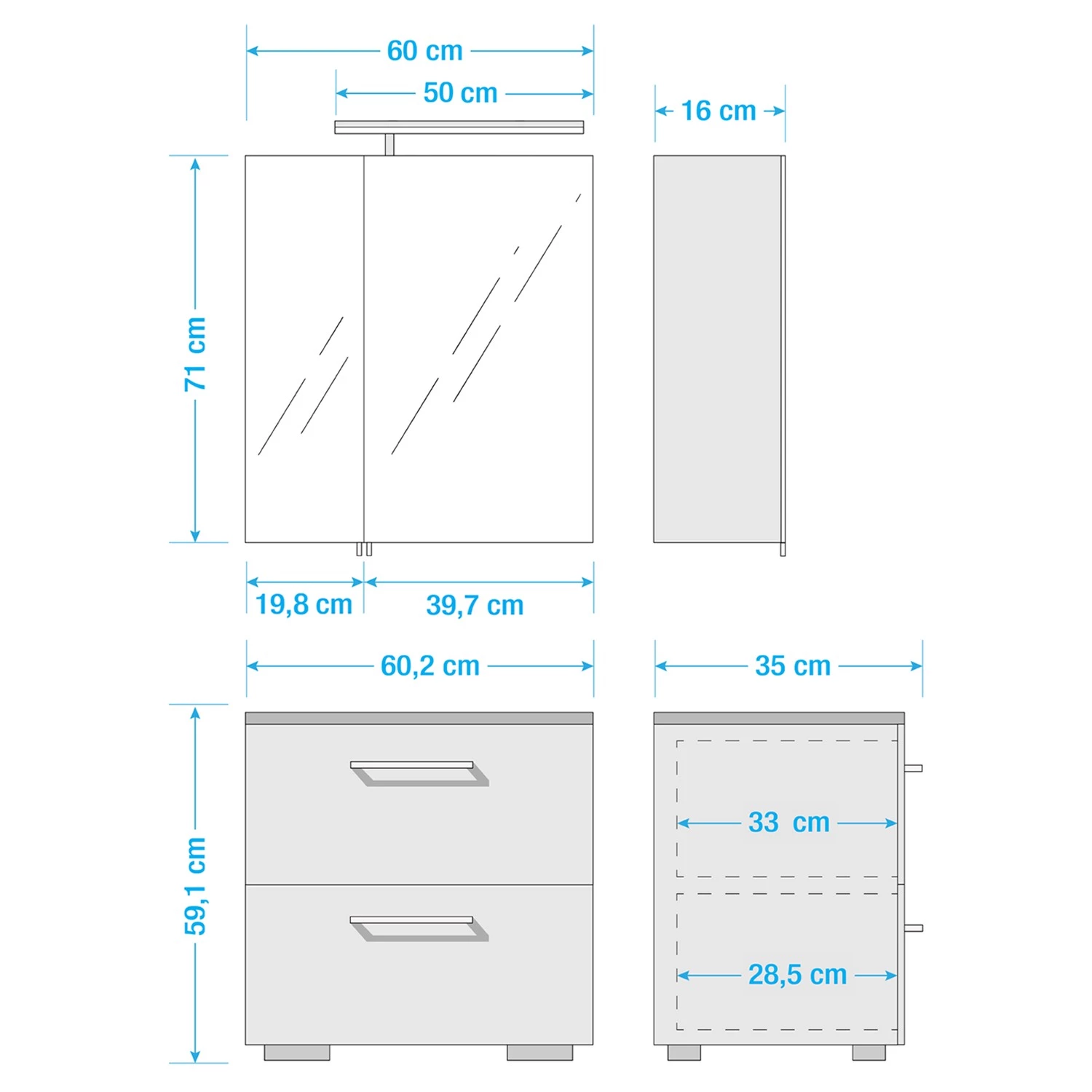 60 cm
50 cm
16 cm
71 cm
19,8 cm
39,7 cm
60,2 cm
35 cm
59,1 cm
33 cm
28,5 cm