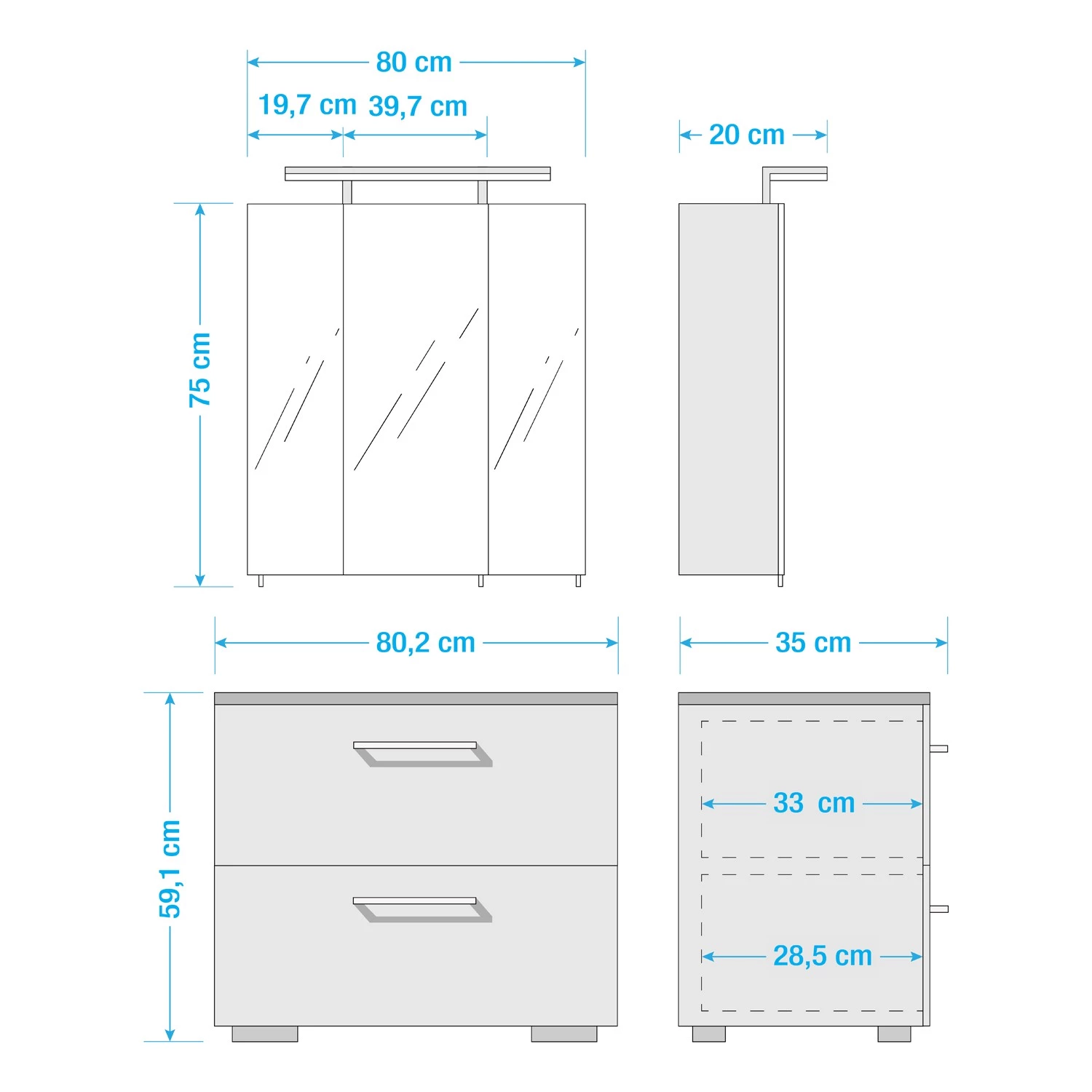 80 cm
19,7 cm 39,7 cm
20 cm
75 cm
80,2 cm
35 cm
59,1 cm
33 cm
28,5 cm