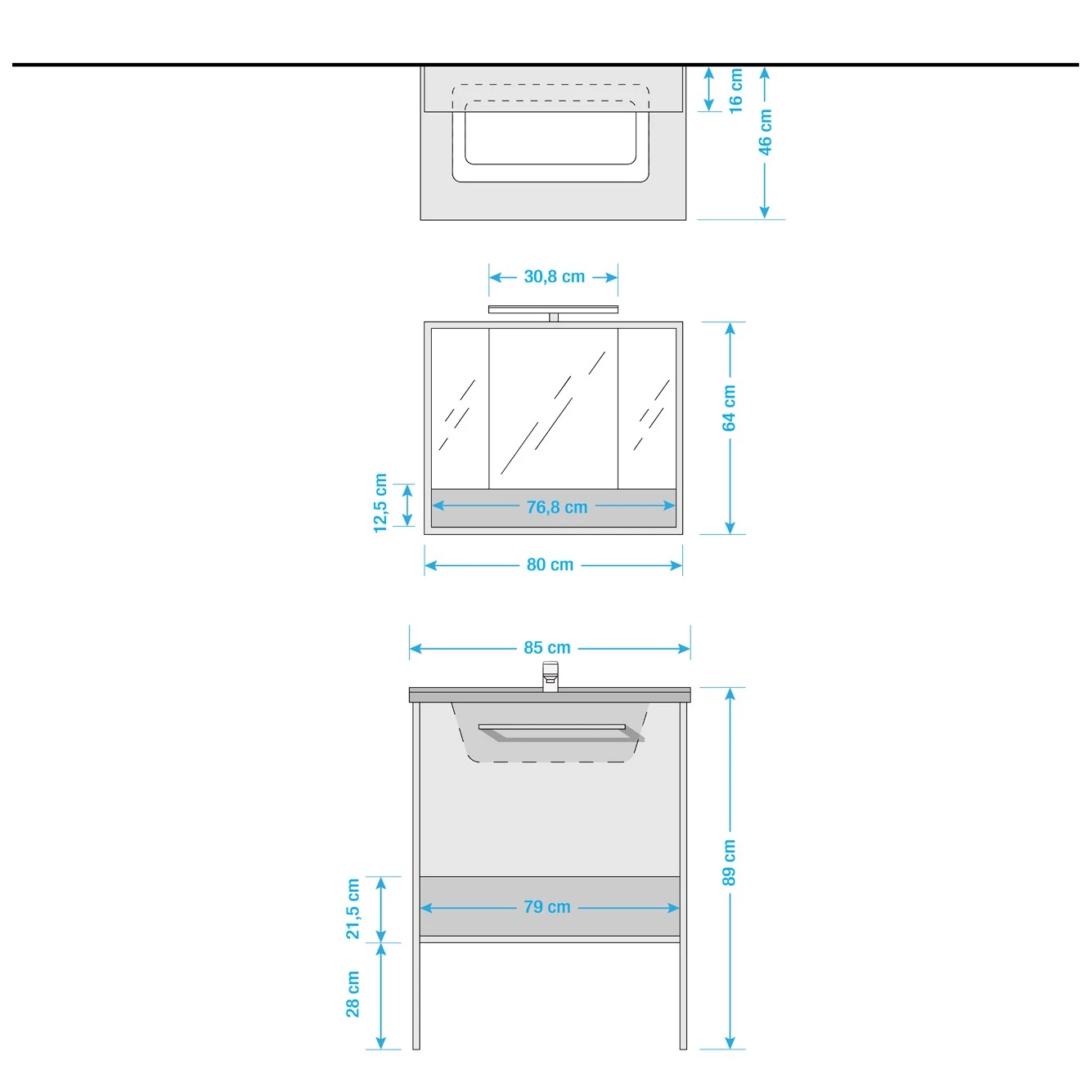 16 cm
46 cm
30,8 cm
64 cm
12,5 cm
76,8 cm
80 cm
85 cm
89 cm
21,5 cm
79 cm
28 cm