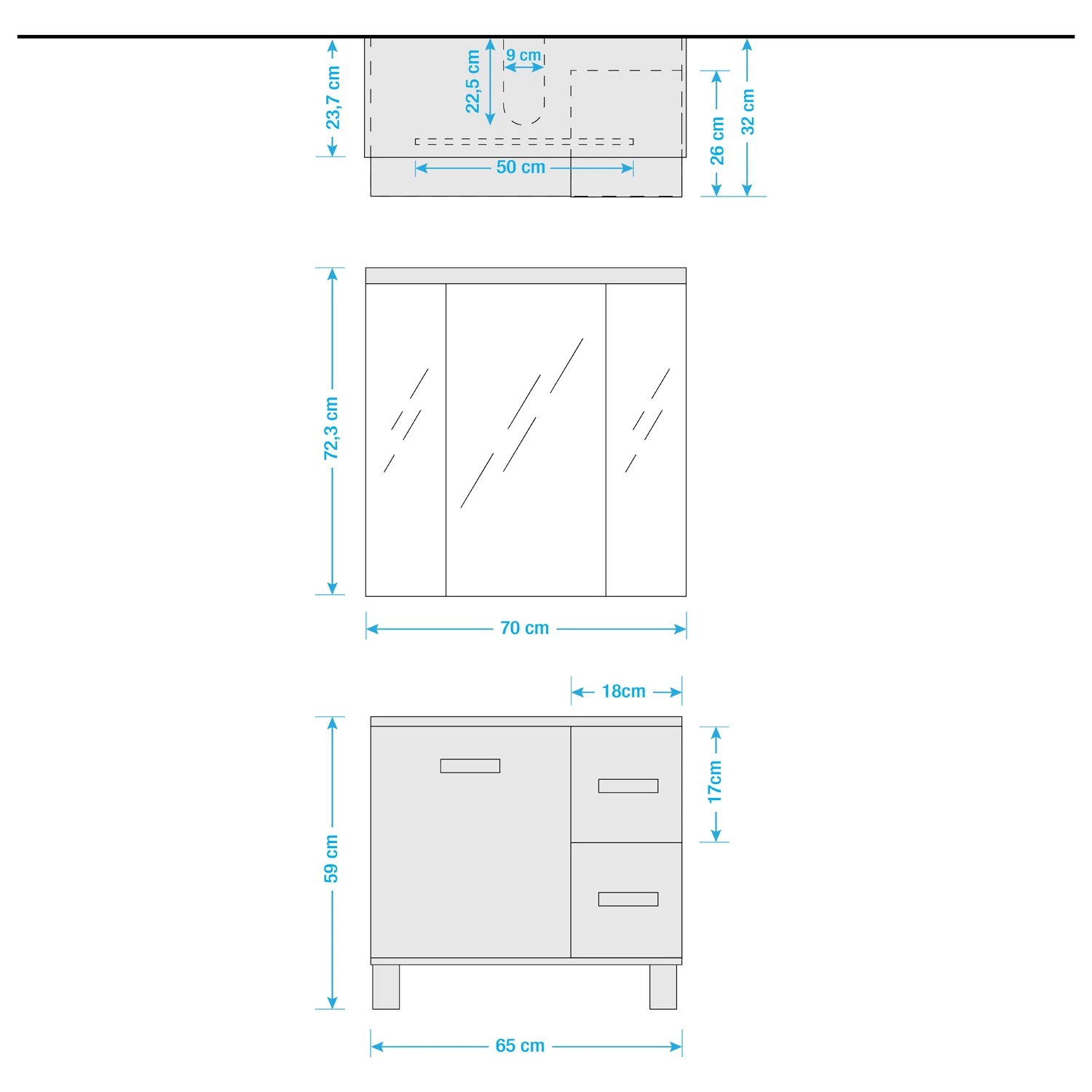 23,7 cm
22,5 cm
9 cm
50 cm
26 cm
32 cm
72,3 cm
70 cm
18cm
17cm
59 cm
65 cm